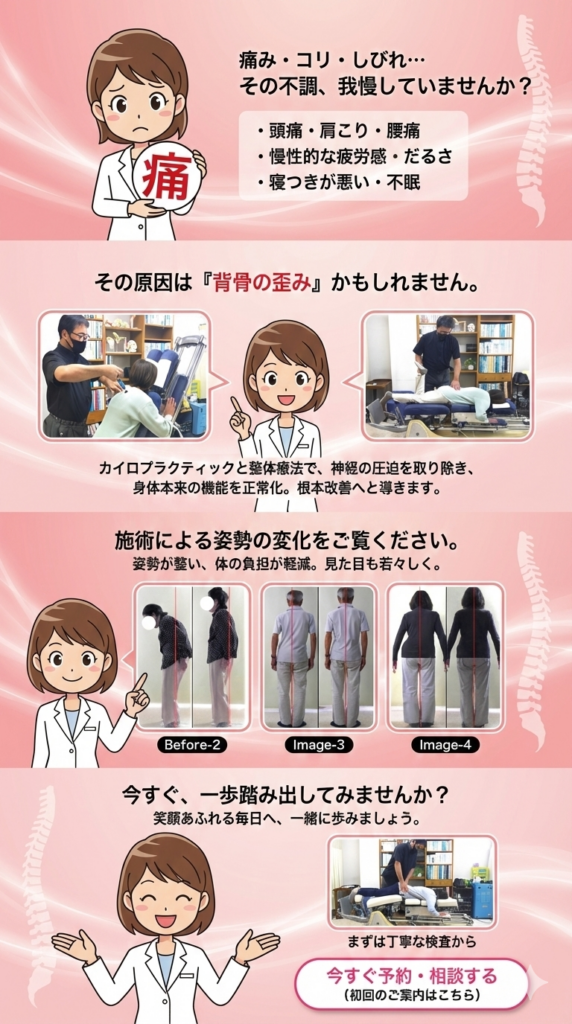 痛
痛み・コリ・しびれ…
その不調、我慢していませんか？

・頭痛・肩こり・腰痛
・慢性的な疲労感・だるさ
・寝つきが悪い・不眠

その原因は『背骨の歪み』かもしれません。

カイロプラクティックと整体療法で、神経の圧迫を取り除き、身体本来の機能を正常化。根本改善へと導きます。

施術による姿勢の変化をご覧ください。
姿勢が整い、体の負担が軽減。見た目も若々しく。

Before-2
Image-3
Image-4

今すぐ、一歩踏み出してみませんか？
笑顔あふれる毎日へ、一緒に歩みましょう。

まずは丁寧な検査から

今すぐ予約・相談する
（初回のご案内はこちら）